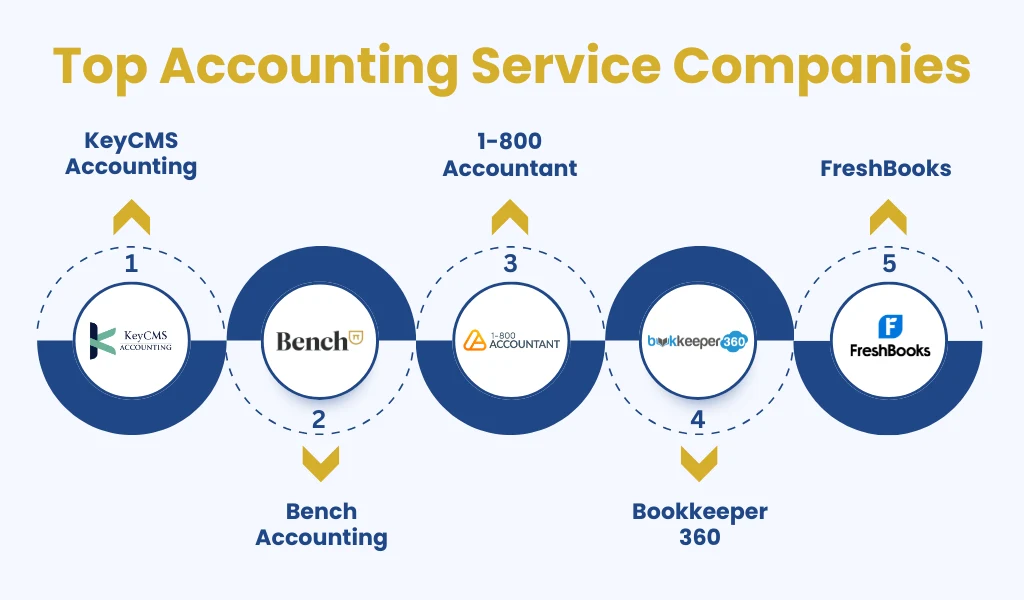 Top Accounting Service Companies

KeyCMS Accounting

1

KeyCMS ACCOUNTING

Bench

2

Bench Accounting

1-800 Accountant

3

1-800 ACCOUNTANT

bookkeeper360

4

Bookkeeper 360

FreshBooks

5

FreshBooks